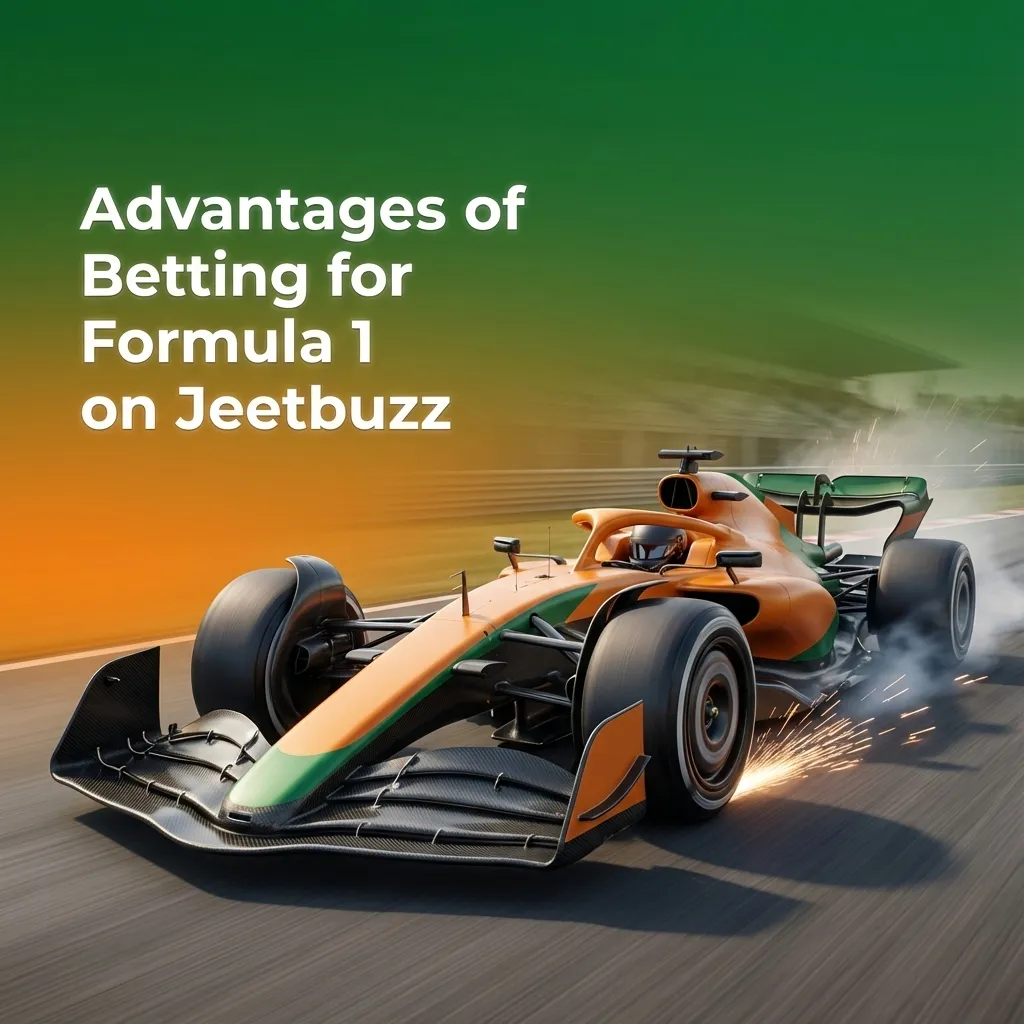 Advantages of Betting for Formula 1 on Jeetbuzz