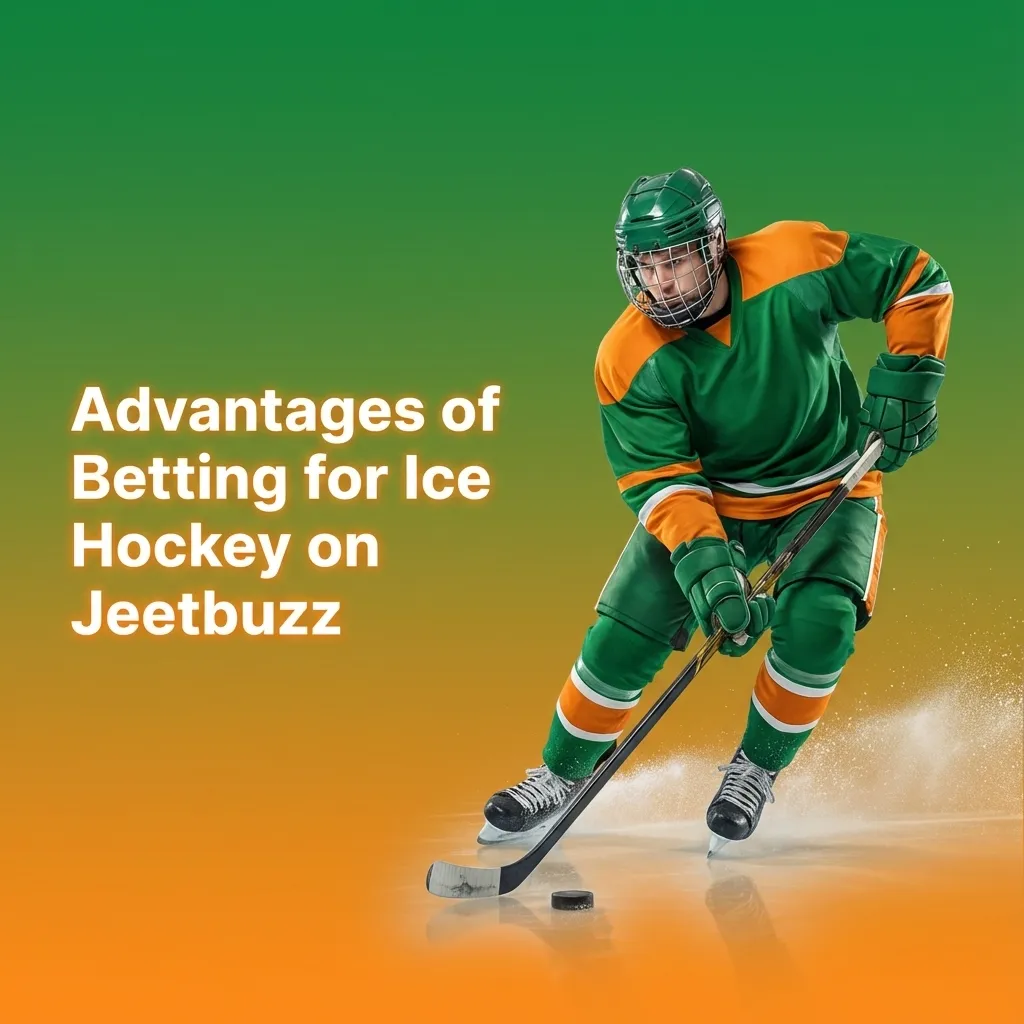 Advantages of Betting for Ice Hockey on Jeetbuzz