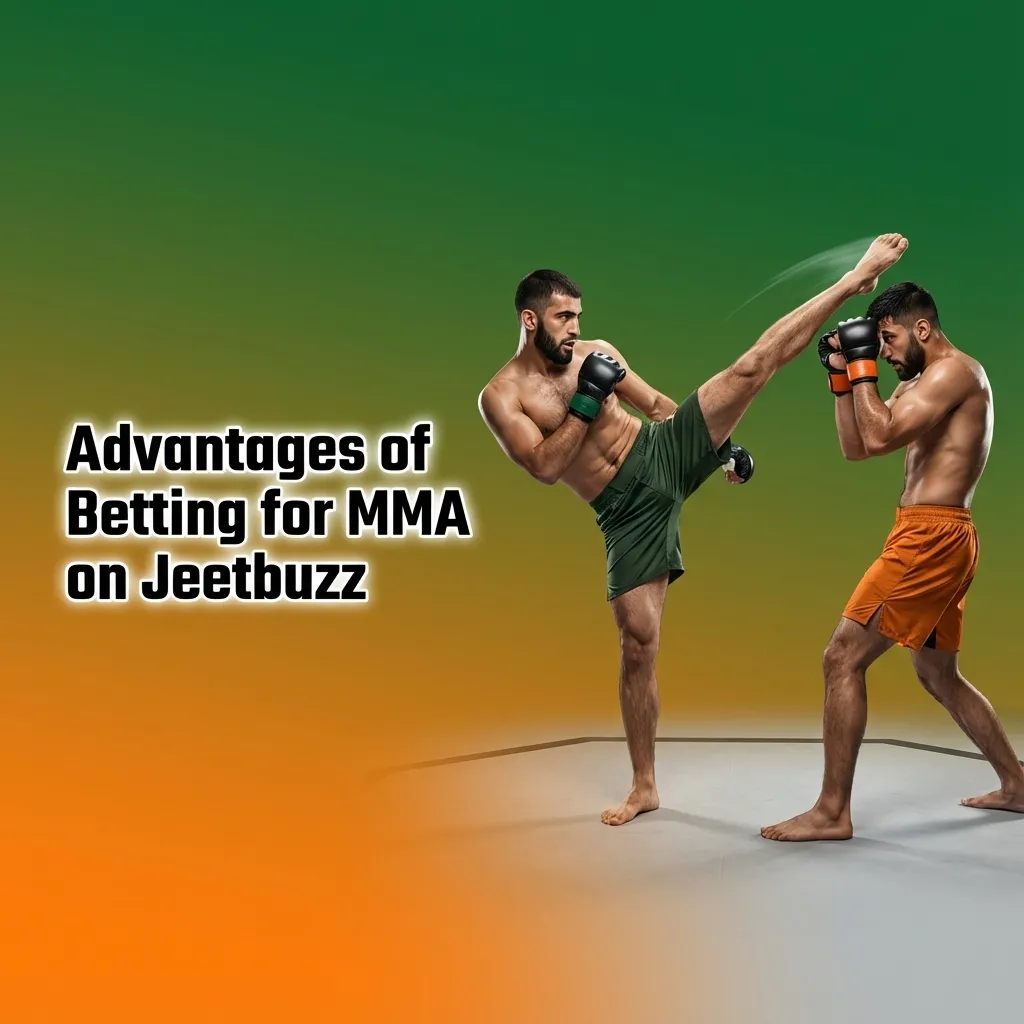 Advantages of Betting for MMA on Jeetbuzz