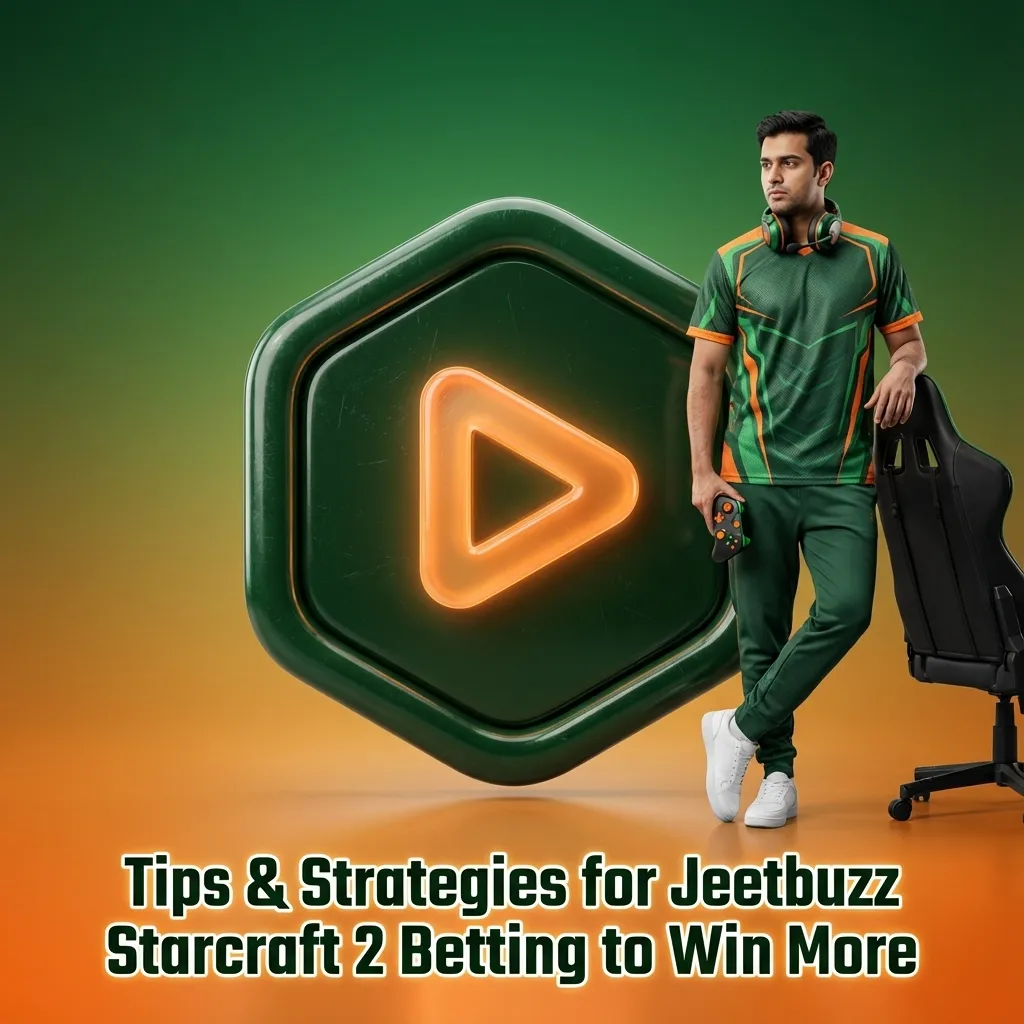 Tips & Strategies for Jeetbuzz Starcraft 2 Betting to Win More