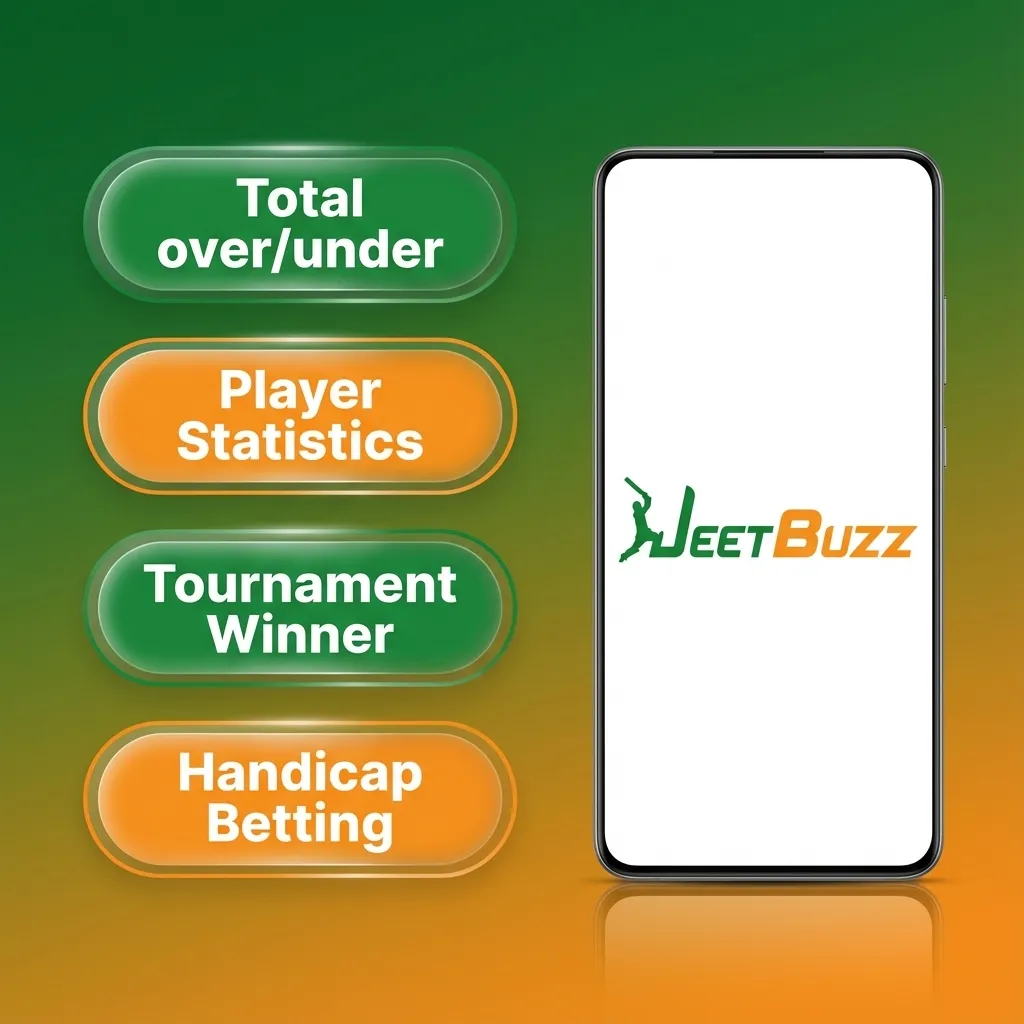 Total over/under

Player Statistics

Tournament Winner

Handicap Betting

JEETBUZZ